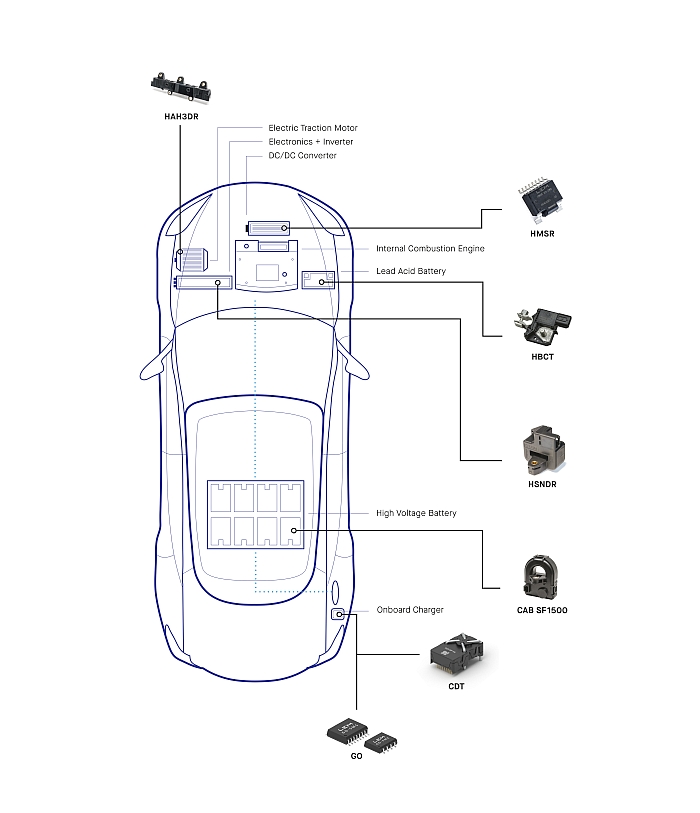 HAH3DR

Electric Traction Motor
Electronics + Inverter
DC/DC Converter

HMSR

Internal Combustion Engine
Lead Acid Battery

HBCT

HSNDR

High Voltage Battery

CAB SF1500

Onboard Charger

CDT

GO